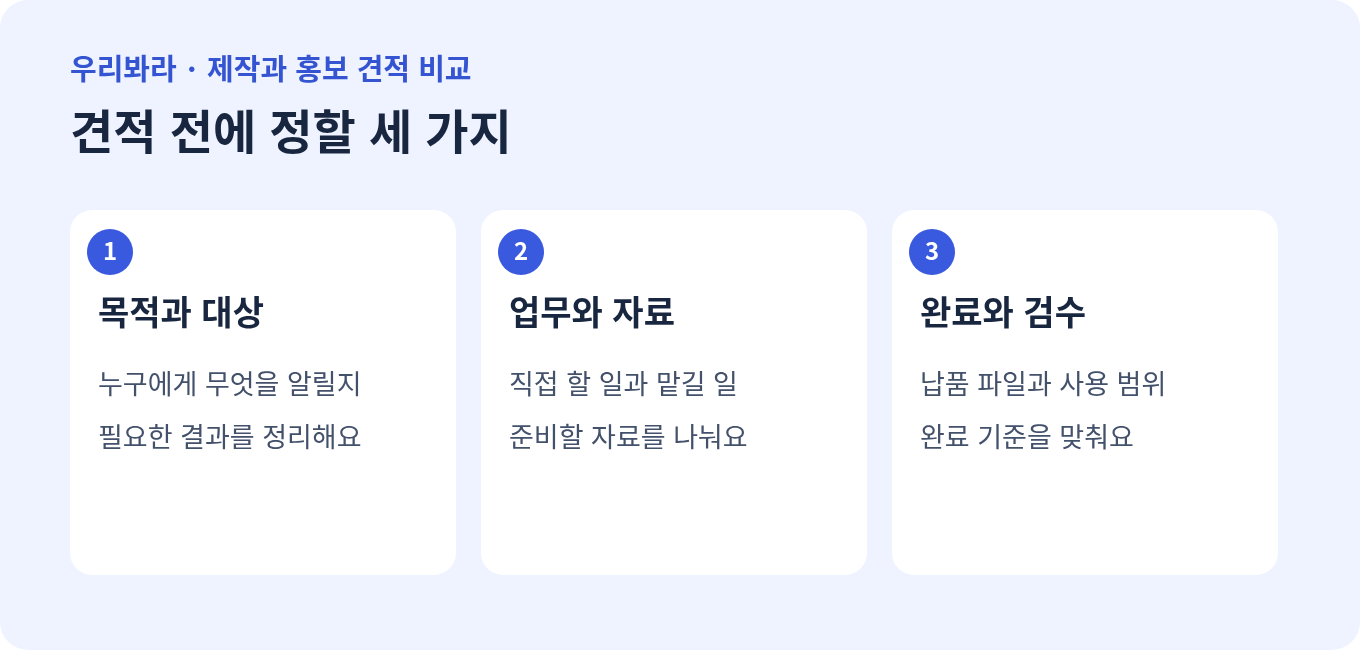 우리봐라 · 제작과 홍보 견적 비교

견적 전에 정할 세 가지

1

목적과 대상

누구에게 무엇을 알릴지

필요한 결과를 정리해요

2

업무와 자료

직접 할 일과 맡길 일

준비할 자료를 나눠요

3

완료와 검수

납품 파일과 사용 범위

완료 기준을 맞춰요