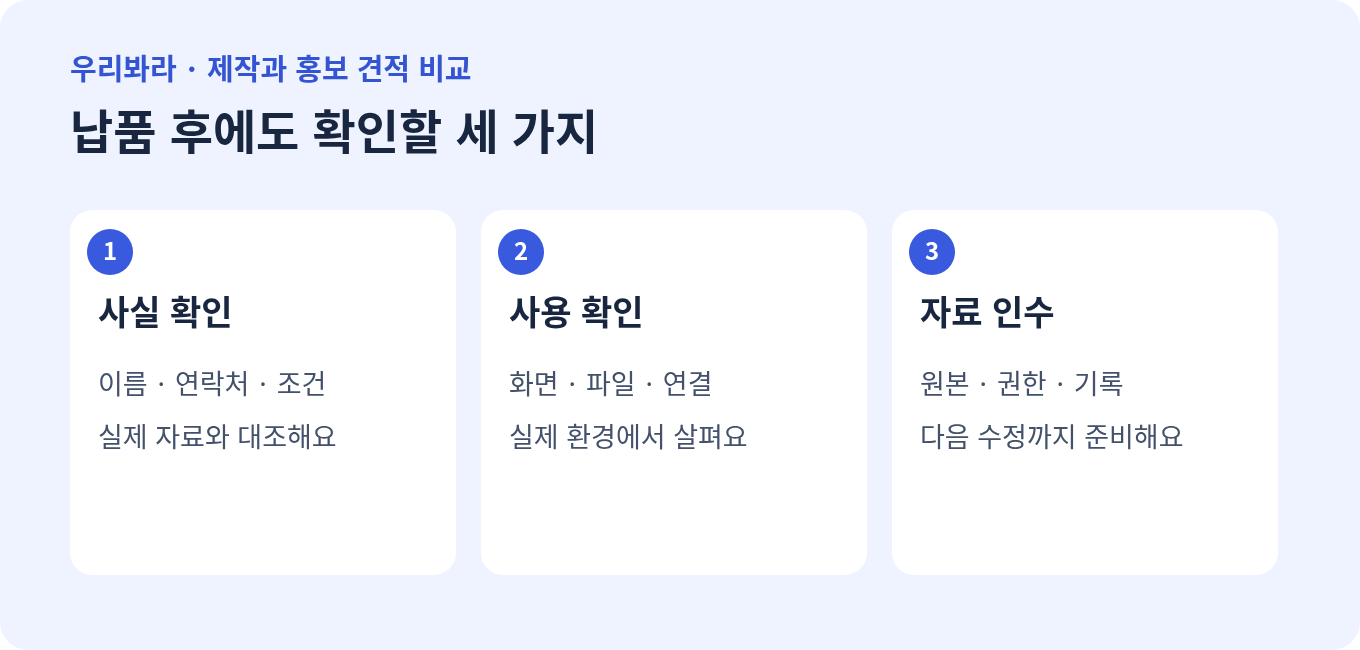 우리봐라 · 제작과 홍보 견적 비교

납품 후에도 확인할 세 가지

1
사실 확인
이름 · 연락처 · 조건
실제 자료와 대조해요

2
사용 확인
화면 · 파일 · 연결
실제 환경에서 살펴요

3
자료 인수
원본 · 권한 · 기록
다음 수정까지 준비해요